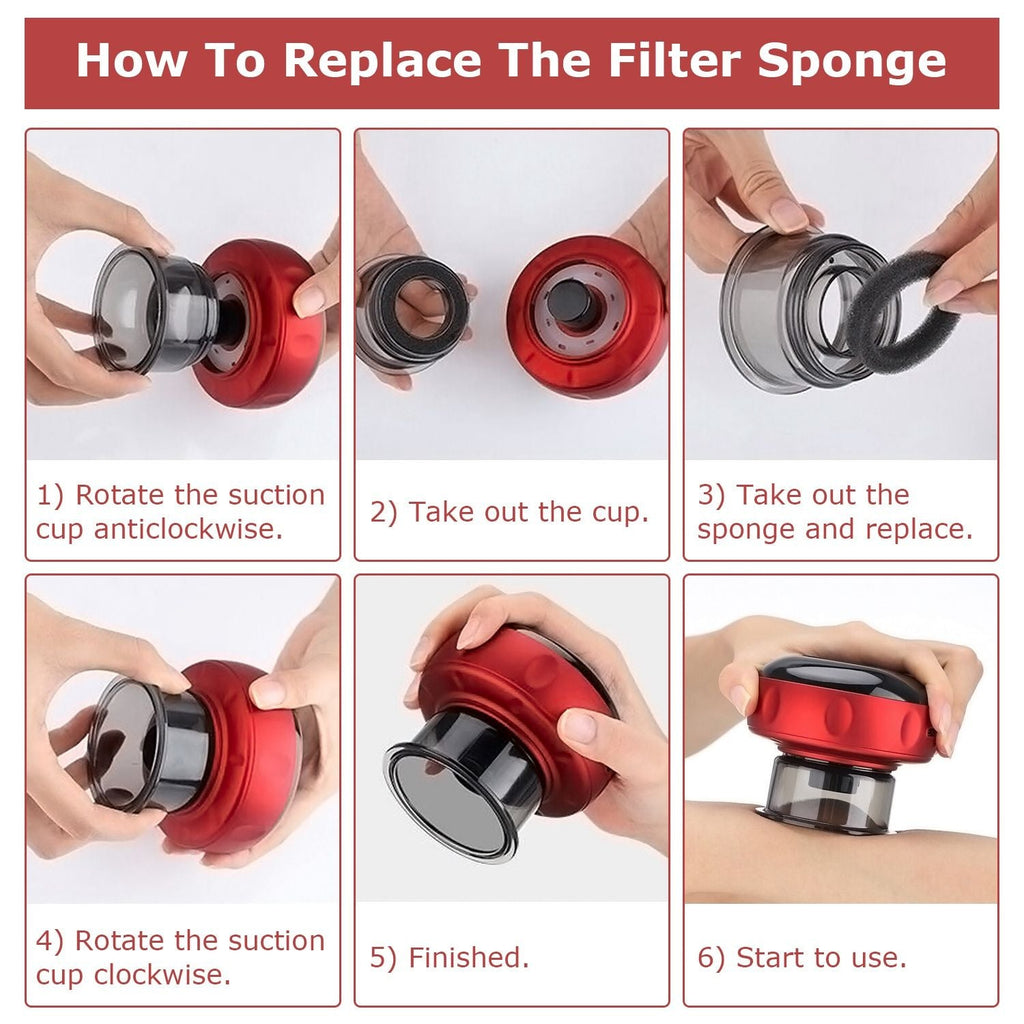 How To Replace The Filter Sponge

1) Rotate the suction cup anticlockwise.

2) Take out the cup.

3) Take out the sponge and replace.

4) Rotate the suction cup clockwise.

5) Finished.

6) Start to use.