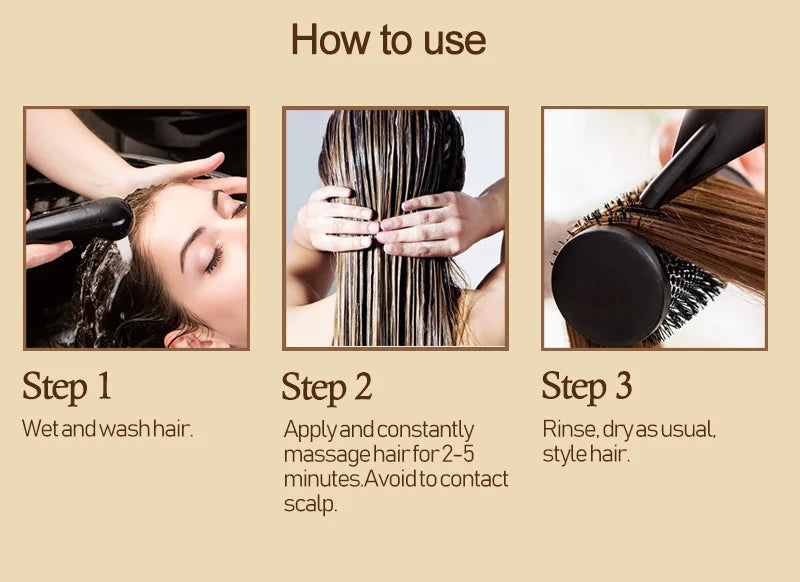 How to use

Step 1

Wet and wash hair.

Step 2

Apply and constantly massage hair for 2-5 minutes.Avoid to contact scalp.

Step 3

Rinse, dry as usual, style hair.