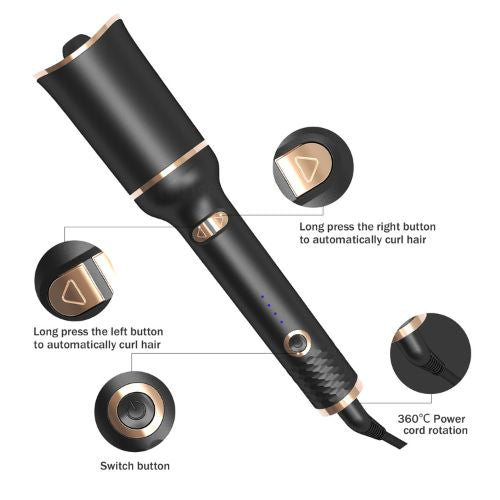 Long press the right button to automatically curl hair

Long press the left button to automatically curl hair

360°C Power cord rotation

Switch button